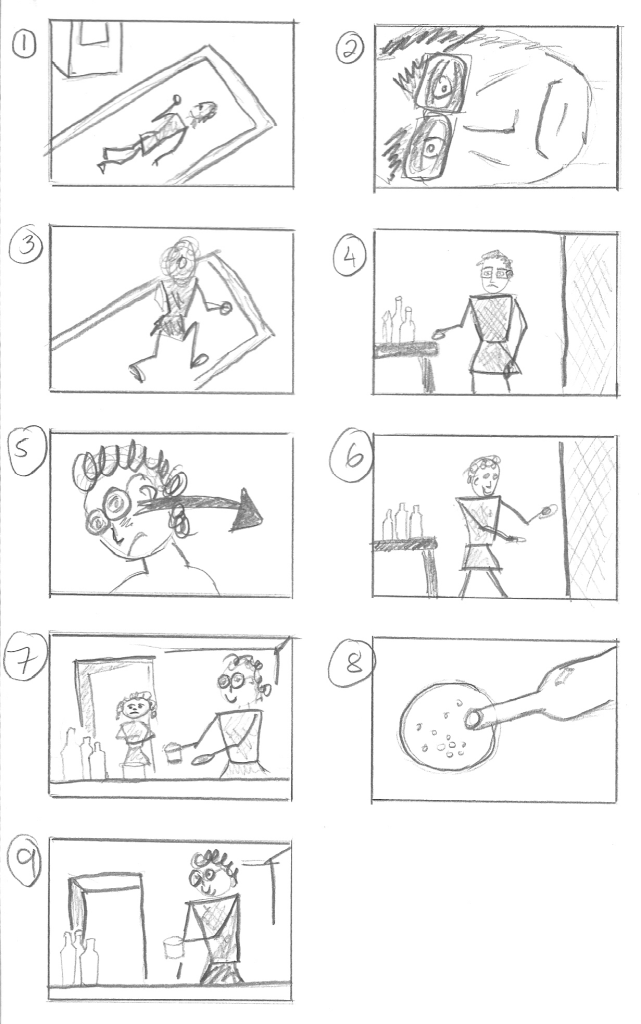 1
2
3
4
5
6
7
8
9